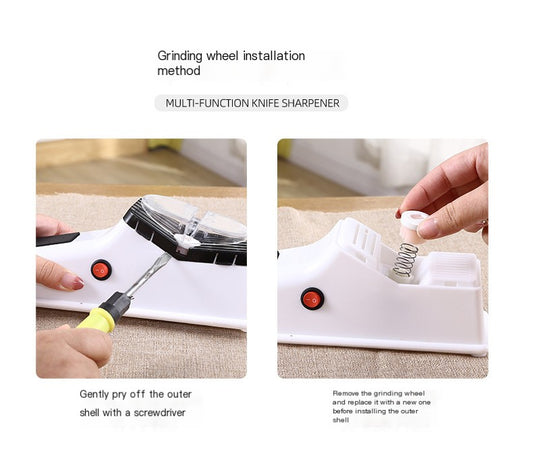 Grinding wheel installation method

MULTI-FUNCTION KNIFE SHARPENER

Gently pry off the outer shell with a screwdriver

Remove the grinding wheel and replace it with a new one before installing the outer shell